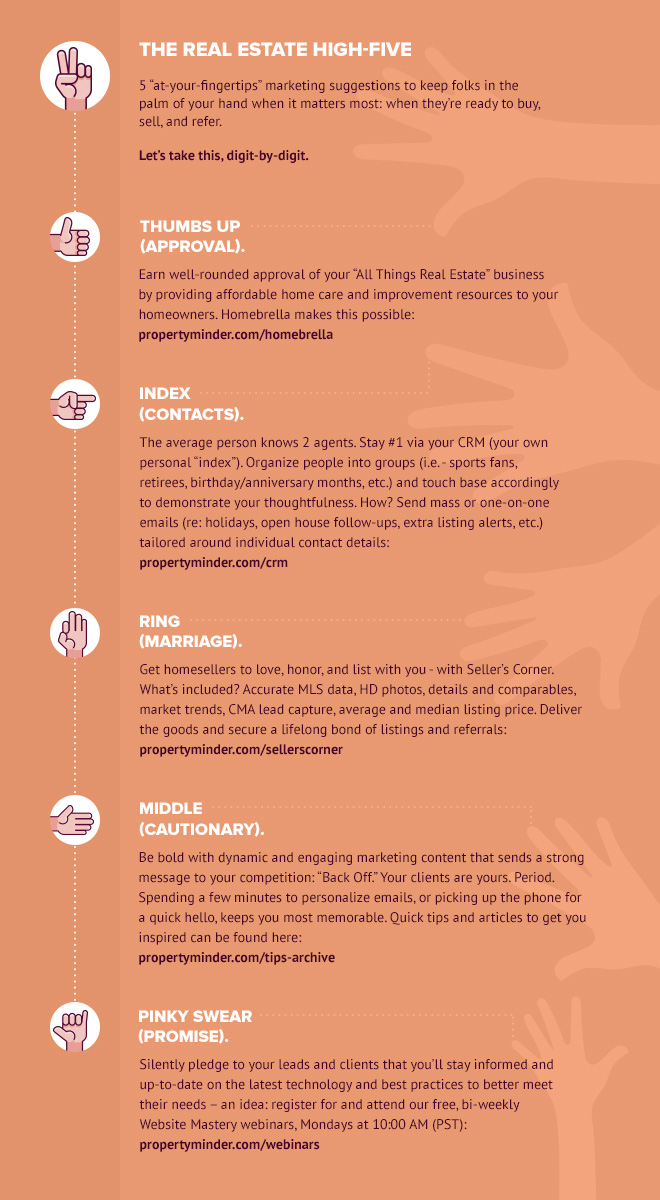 THE REAL ESTATE HIGH-FIVE

5 "at-your-fingertips" marketing suggestions to keep folks in the palm of your hand when it matters most: when they're ready to buy, sell, and refer.

Let's take this, digit-by-digit.

THUMBS UP
(APPROVAL).

Earn well-rounded approval of your "All Things Real Estate" business by providing affordable home care and improvement resources to your homeowners. Homebrella makes this possible:
propertyminder.com/homebrella

INDEX
(CONTACTS).

The average person knows 2 agents. Stay #1 via your CRM (your own personal "index"). Organize people into groups (i.e. - sports fans, retirees, birthday/anniversary months, etc.) and touch base accordingly to demonstrate your thoughtfulness. How? Send mass or one-on-one emails (re: holidays, open house follow-ups, extra listing alerts, etc.) tailored around individual contact details:
propertyminder.com/crm

RING
(MARRIAGE).

Get homesellers to love, honor, and list with you - with Seller's Corner. What's included? Accurate MLS data, HD photos, details and comparables, market trends, CMA lead capture, average and median listing price. Deliver the goods and secure a lifelong bond of listings and referrals:
propertyminder.com/sellerscorner

MIDDLE
(CAUTIONARY).

Be bold with dynamic and engaging marketing content that sends a strong message to your competition: "Back Off." Your clients are yours. Period. Spending a few minutes to personalize emails, or picking up the phone for a quick hello, keeps you most memorable. Quick tips and articles to get you inspired can be found here:
propertyminder.com/tips-archive

PINKY SWEAR
(PROMISE).

Silently pledge to your leads and clients that you'll stay informed and up-to-date on the latest technology and best practices to better meet their needs – an idea: register for and attend our free, bi-weekly Website Mastery webinars, Mondays at 10:00 AM (PST):
propertyminder.com/webinars